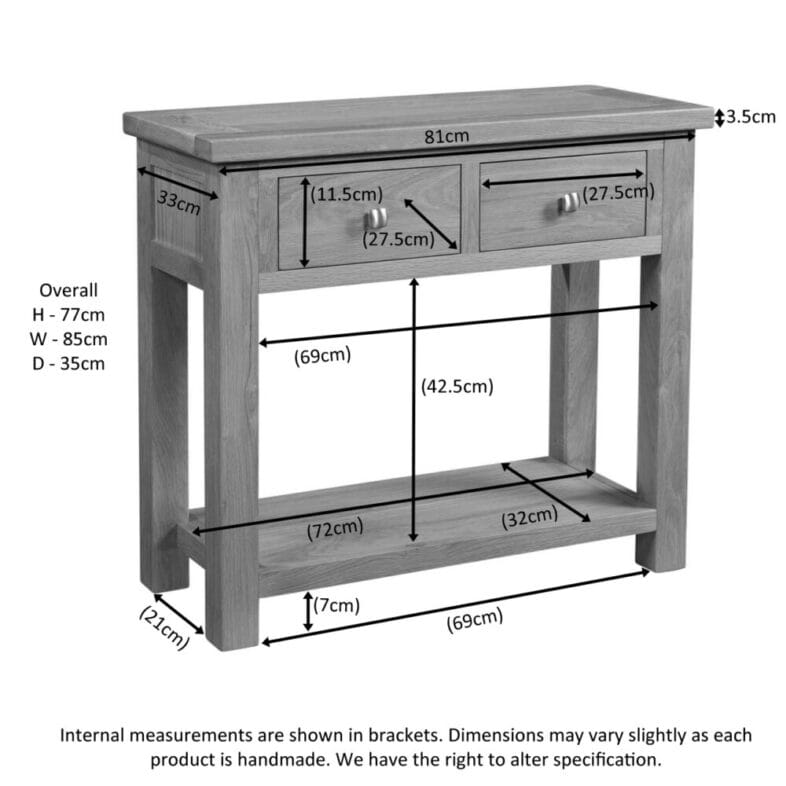 3.5cm
81cm
33cm
(11.5cm)
(27.5cm)
(27.5cm)

Overall
H - 77cm
W - 85cm
D - 35cm

(69cm)
(42.5cm)
(72cm)
(32cm)
(21cm)
(7cm)
(69cm)

Internal measurements are shown in brackets. Dimensions may vary slightly as each product is handmade. We have the right to alter specification.