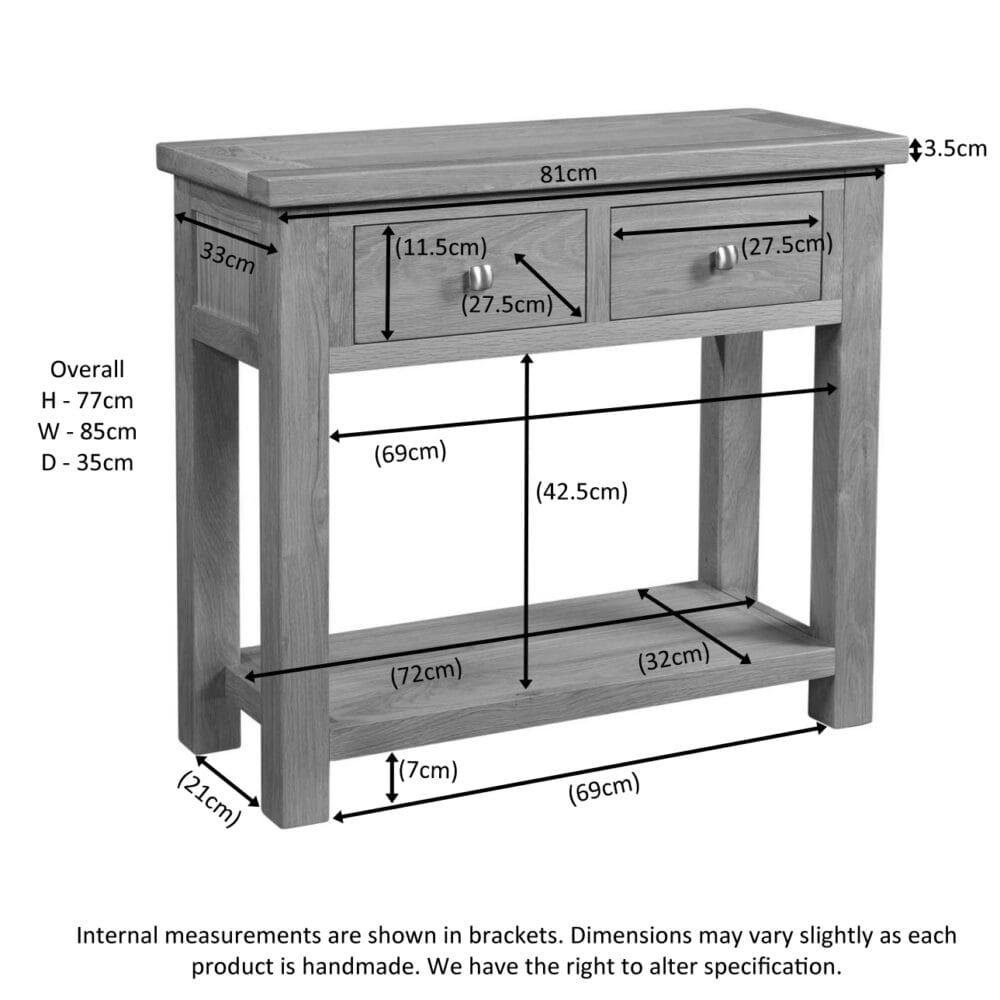 3.5cm
81cm
33cm
(11.5cm)
(27.5cm)
(27.5cm)

Overall
H - 77cm
W - 85cm
D - 35cm

(69cm)
(42.5cm)
(72cm)
(32cm)
(21cm)
(7cm)
(69cm)

Internal measurements are shown in brackets. Dimensions may vary slightly as each product is handmade. We have the right to alter specification.