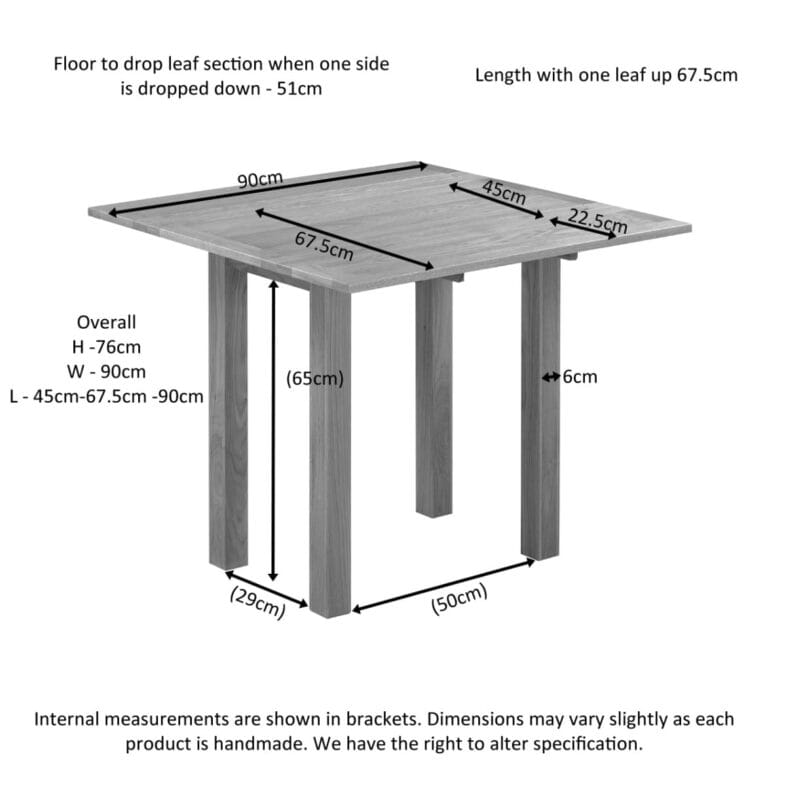 Floor to drop leaf section when one side is dropped down - 51cm

Length with one leaf up 67.5cm

90cm

45cm

22.5cm

67.5cm

Overall
H -76cm
W - 90cm
L - 45cm-67.5cm -90cm

(65cm)

6cm

(29cm)

(50cm)

Internal measurements are shown in brackets. Dimensions may vary slightly as each product is handmade. We have the right to alter specification.