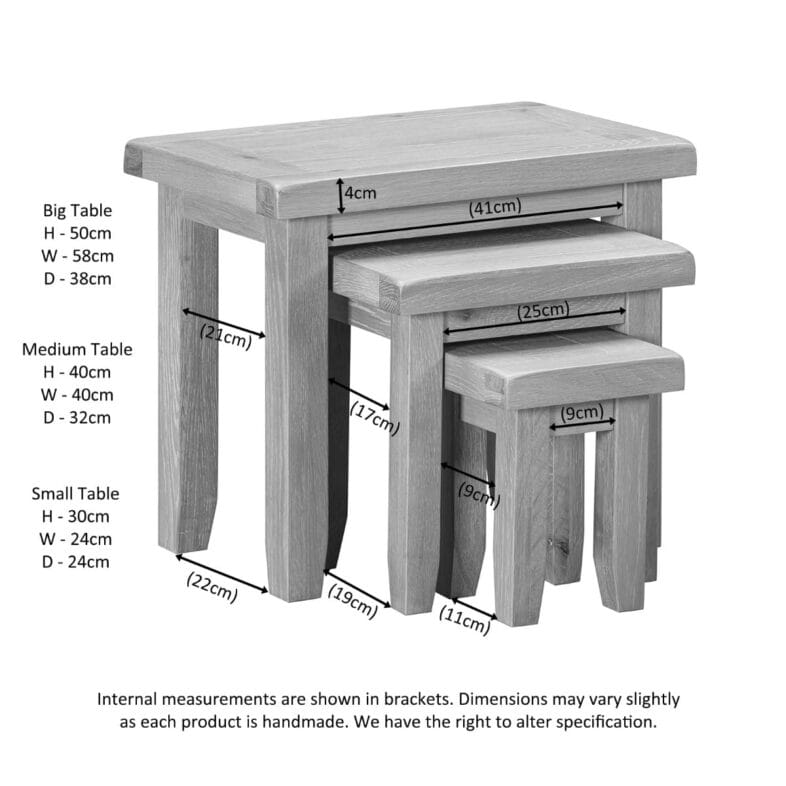 Big Table
H - 50cm
W - 58cm
D - 38cm

Medium Table
H - 40cm
W - 40cm
D - 32cm

Small Table
H - 30cm
W - 24cm
D - 24cm

4cm

(41cm)

(25cm)

(9cm)

(21cm)

(17cm)

(9cm)

(22cm)

(19cm)

(11cm)

Internal measurements are shown in brackets. Dimensions may vary slightly as each product is handmade. We have the right to alter specification.