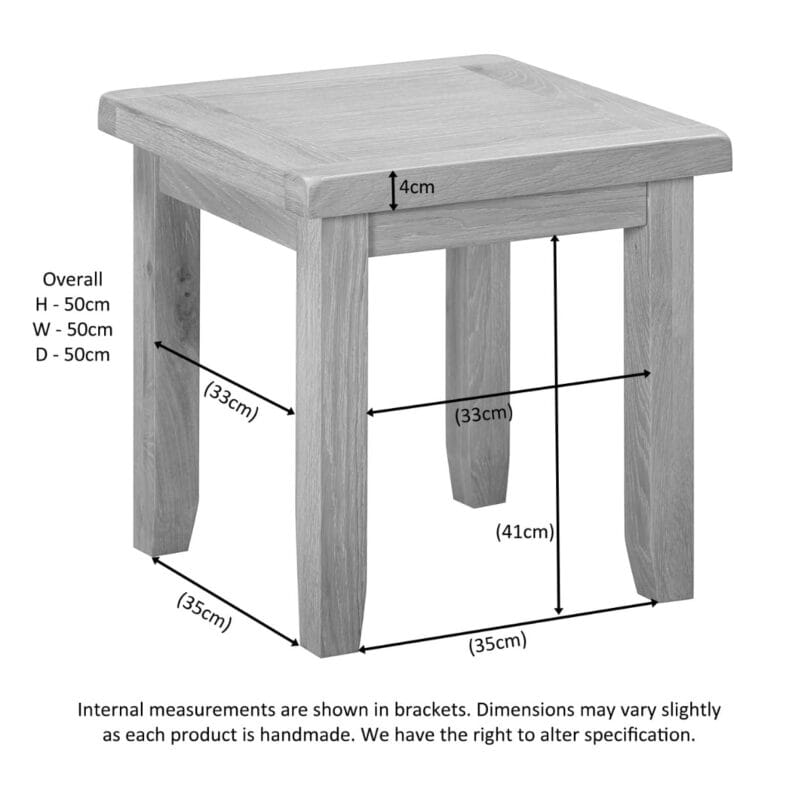 4cm

Overall
H - 50cm
W - 50cm
D - 50cm

(33cm)

(33cm)

(41cm)

(35cm)

(35cm)

Internal measurements are shown in brackets. Dimensions may vary slightly as each product is handmade. We have the right to alter specification.