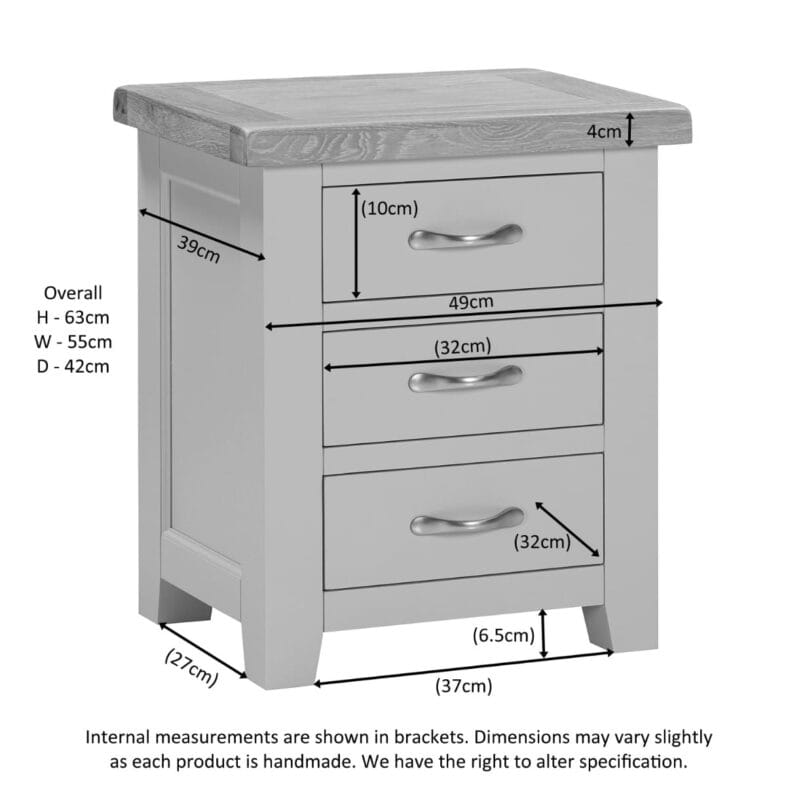 4cm

(10cm)

39cm

Overall
H - 63cm
W - 55cm
D - 42cm

49cm

(32cm)

(32cm)

(6.5cm)

(27cm)

(37cm)

Internal measurements are shown in brackets. Dimensions may vary slightly as each product is handmade. We have the right to alter specification.