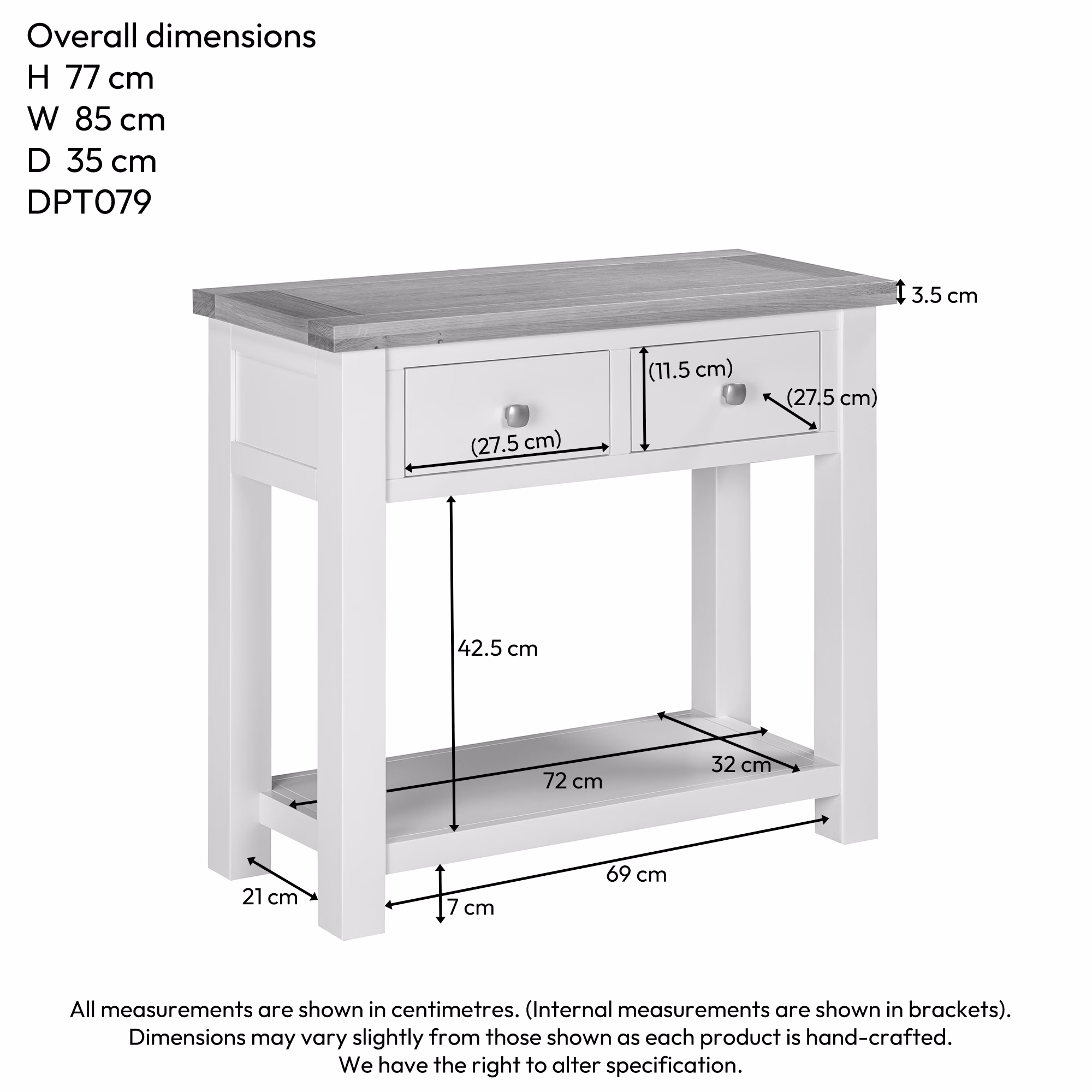 Overall dimensions
H 77 cm
W 85 cm
D 35 cm
DPT079

3.5 cm
(11.5 cm)
(27.5 cm)
(27.5 cm)
42.5 cm
32 cm
72 cm
69 cm
21 cm
7 cm

All measurements are shown in centimetres. (Internal measurements are shown in brackets).
Dimensions may vary slightly from those shown as each product is hand-crafted.
We have the right to alter specification.