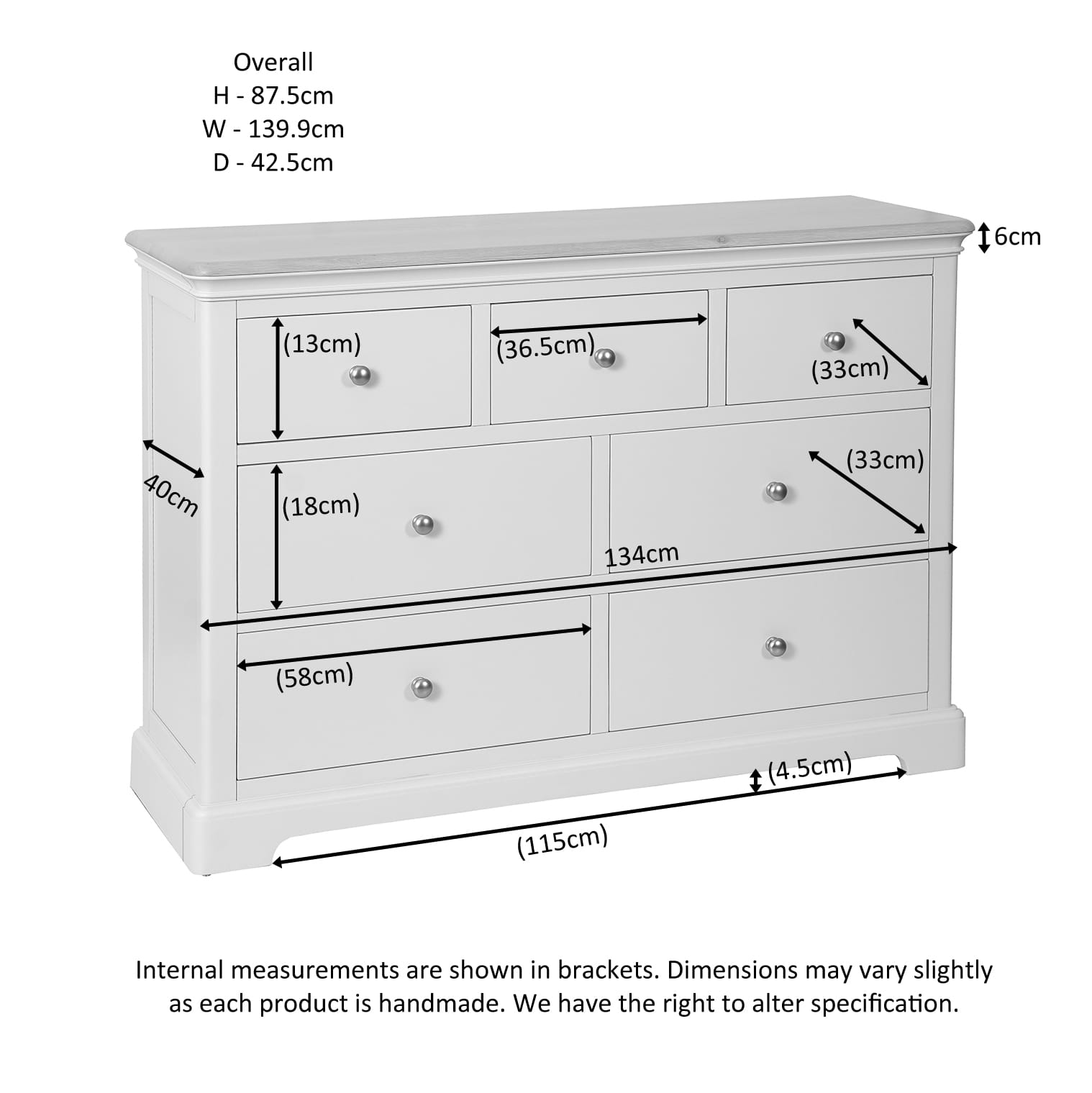 Overall
H - 87.5cm
W - 139.9cm
D - 42.5cm

6cm

(13cm)

(36.5cm)

(33cm)

40cm

(18cm)

(33cm)

134cm

(58cm)

(4.5cm)

(115cm)

Internal measurements are shown in brackets. Dimensions may vary slightly as each product is handmade. We have the right to alter specification.