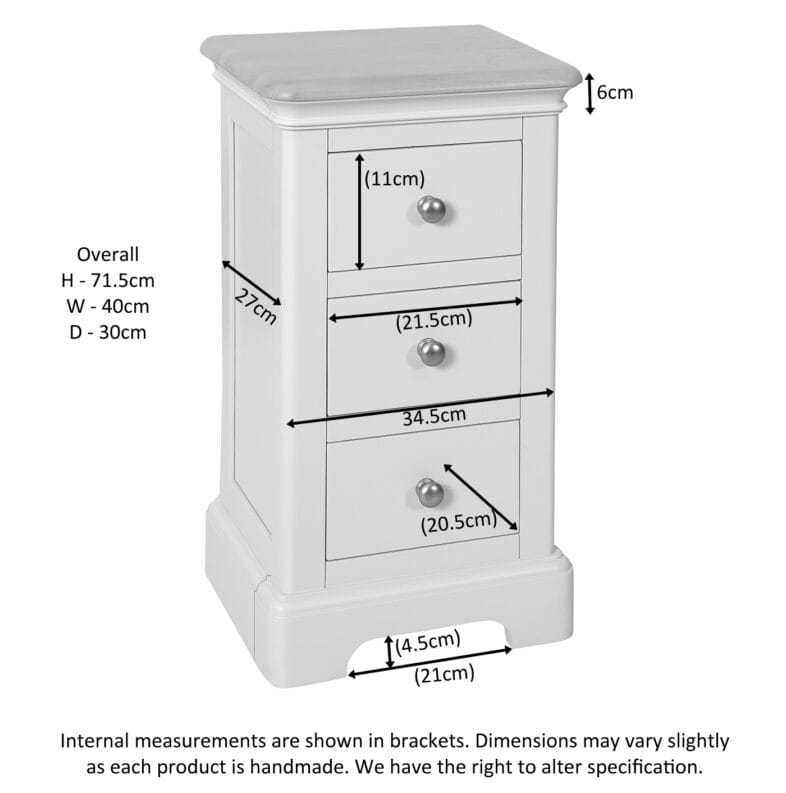 6cm

(11cm)

Overall
H - 71.5cm
W - 40cm
D - 30cm

27cm

(21.5cm)

34.5cm

(20.5cm)

(4.5cm)

(21cm)

Internal measurements are shown in brackets. Dimensions may vary slightly as each product is handmade. We have the right to alter specification.