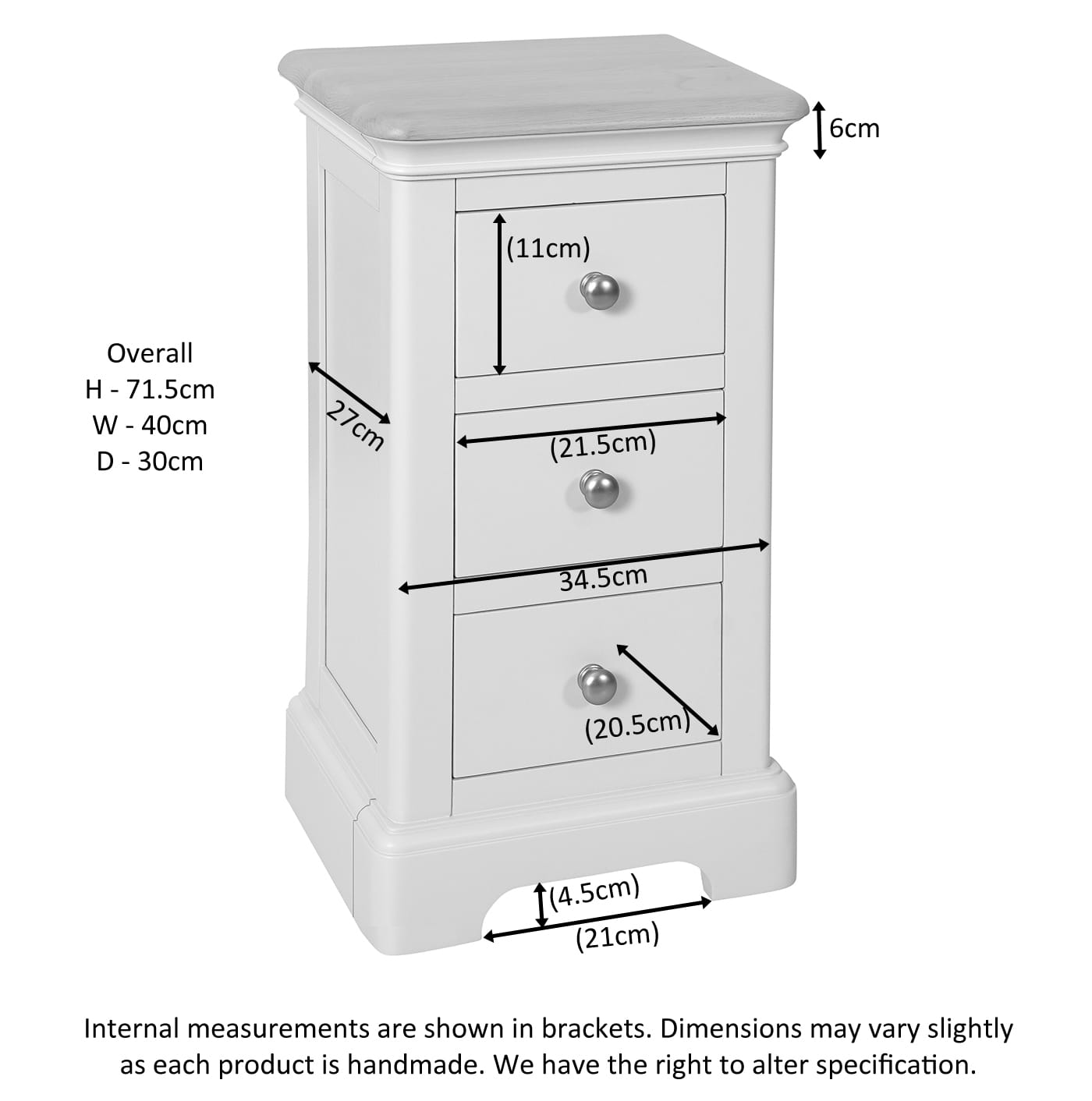 6cm

(11cm)

Overall
H - 71.5cm
W - 40cm
D - 30cm

27cm

(21.5cm)

34.5cm

(20.5cm)

(4.5cm)

(21cm)

Internal measurements are shown in brackets. Dimensions may vary slightly as each product is handmade. We have the right to alter specification.