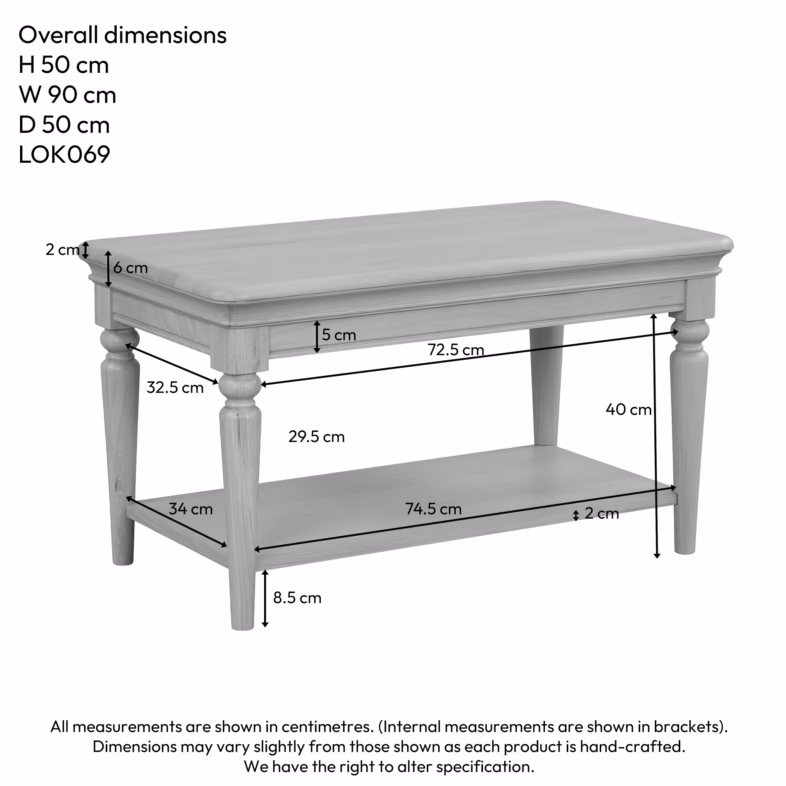 Overall dimensions
H 50 cm
W 90 cm
D 50 cm
LOK069

2 cm
6 cm
5 cm
72.5 cm
32.5 cm
40 cm
29.5 cm
34 cm
74.5 cm
2 cm
8.5 cm

All measurements are shown in centimetres. (Internal measurements are shown in brackets).
Dimensions may vary slightly from those shown as each product is hand-crafted.
We have the right to alter specification.