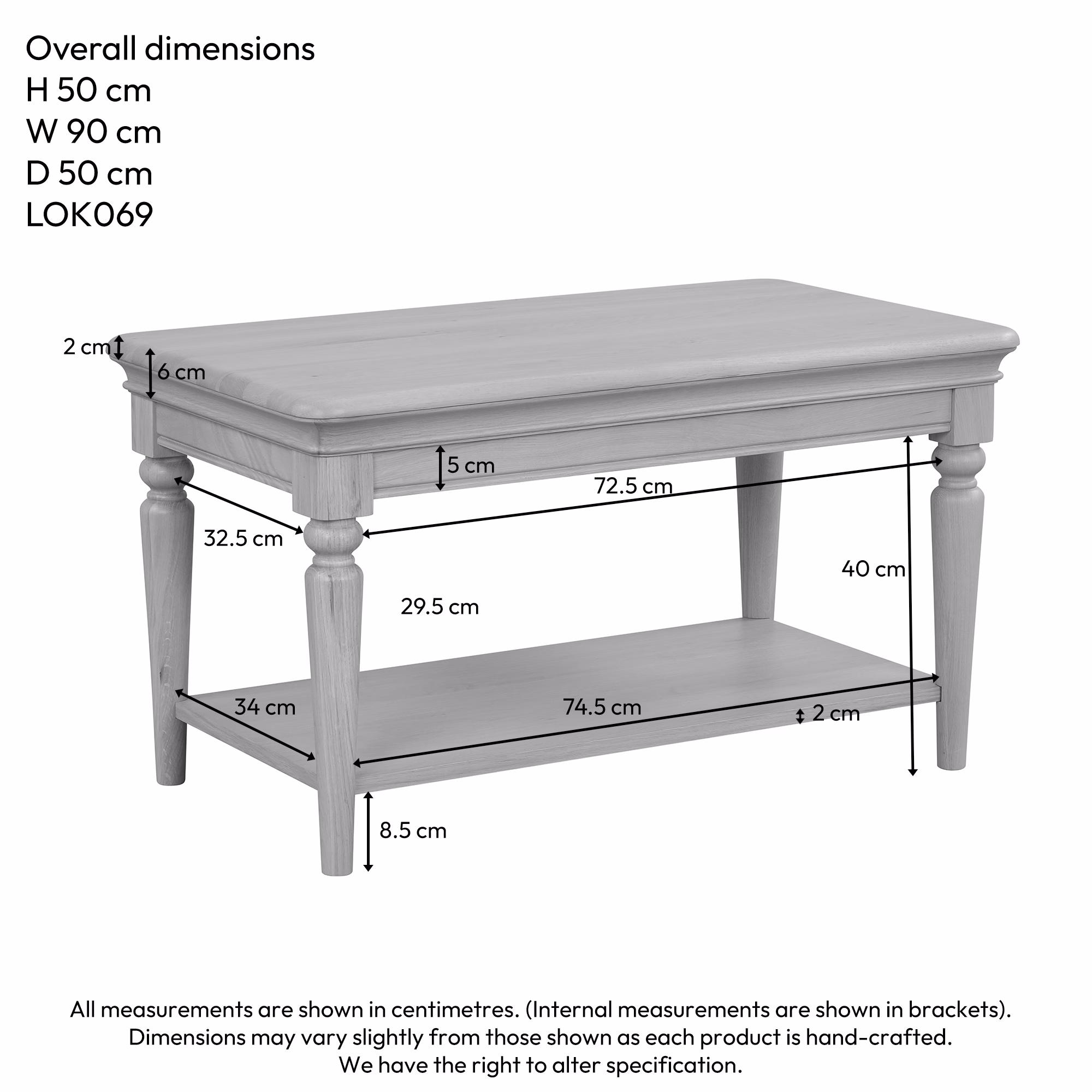 Overall dimensions
H 50 cm
W 90 cm
D 50 cm
LOK069

2 cm
6 cm
5 cm
72.5 cm
32.5 cm
40 cm
29.5 cm
34 cm
74.5 cm
2 cm
8.5 cm

All measurements are shown in centimetres. (Internal measurements are shown in brackets).
Dimensions may vary slightly from those shown as each product is hand-crafted.
We have the right to alter specification.