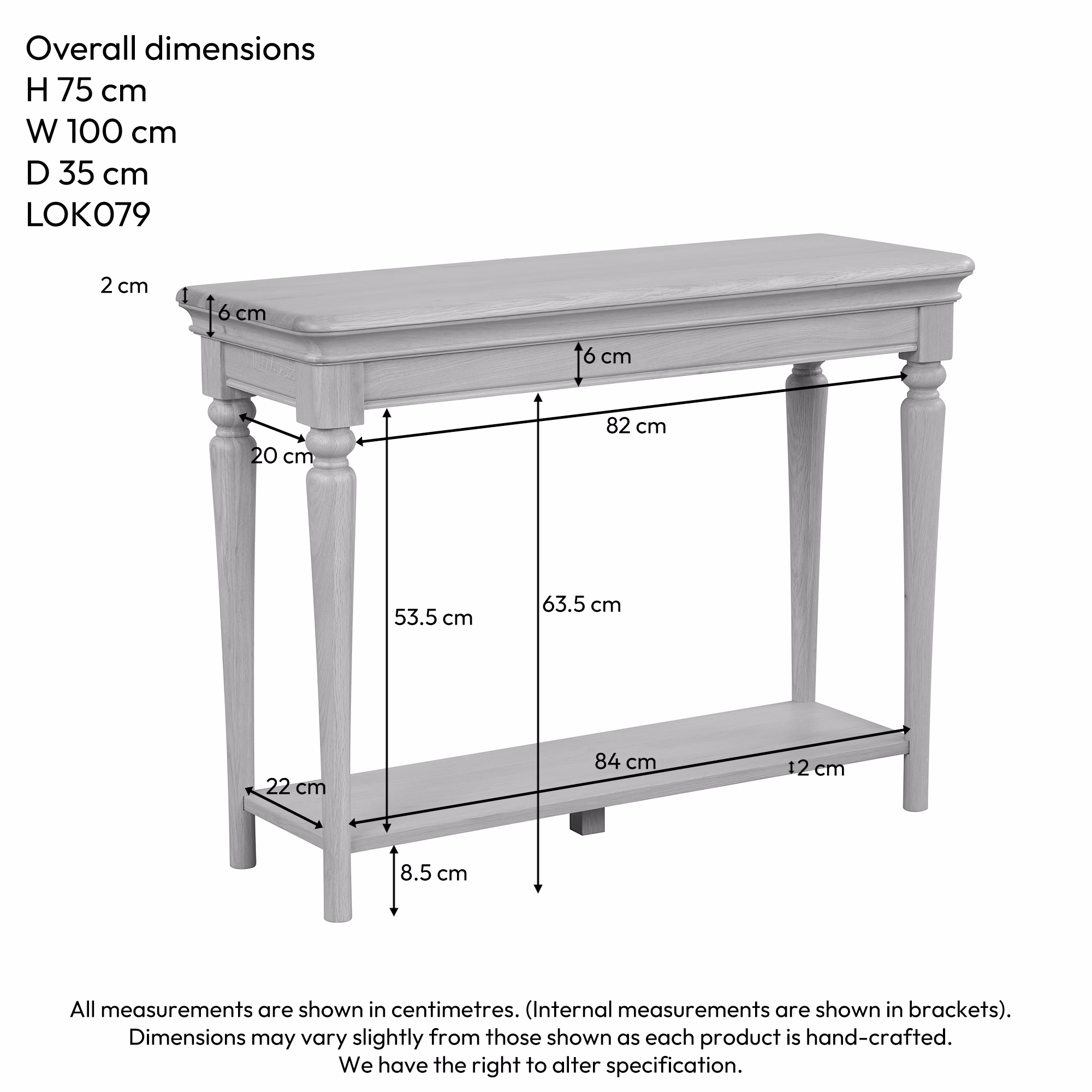 Overall dimensions
H 75 cm
W 100 cm
D 35 cm
LOK079

2 cm
6 cm
6 cm
82 cm
20 cm
53.5 cm
63.5 cm
84 cm
2 cm
22 cm
8.5 cm

All measurements are shown in centimetres. (Internal measurements are shown in brackets). Dimensions may vary slightly from those shown as each product is hand-crafted. We have the right to alter specification.