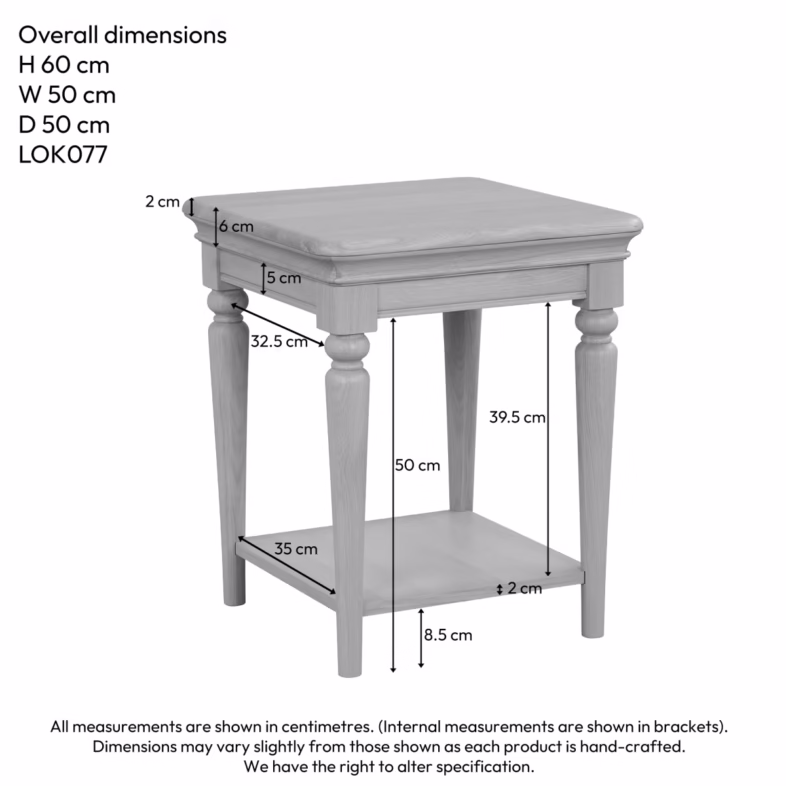 Overall dimensions
H 60 cm
W 50 cm
D 50 cm
LOK077

2 cm
6 cm
5 cm
32.5 cm
39.5 cm
50 cm
35 cm
2 cm
8.5 cm

All measurements are shown in centimetres. (Internal measurements are shown in brackets).
Dimensions may vary slightly from those shown as each product is hand-crafted.
We have the right to alter specification.