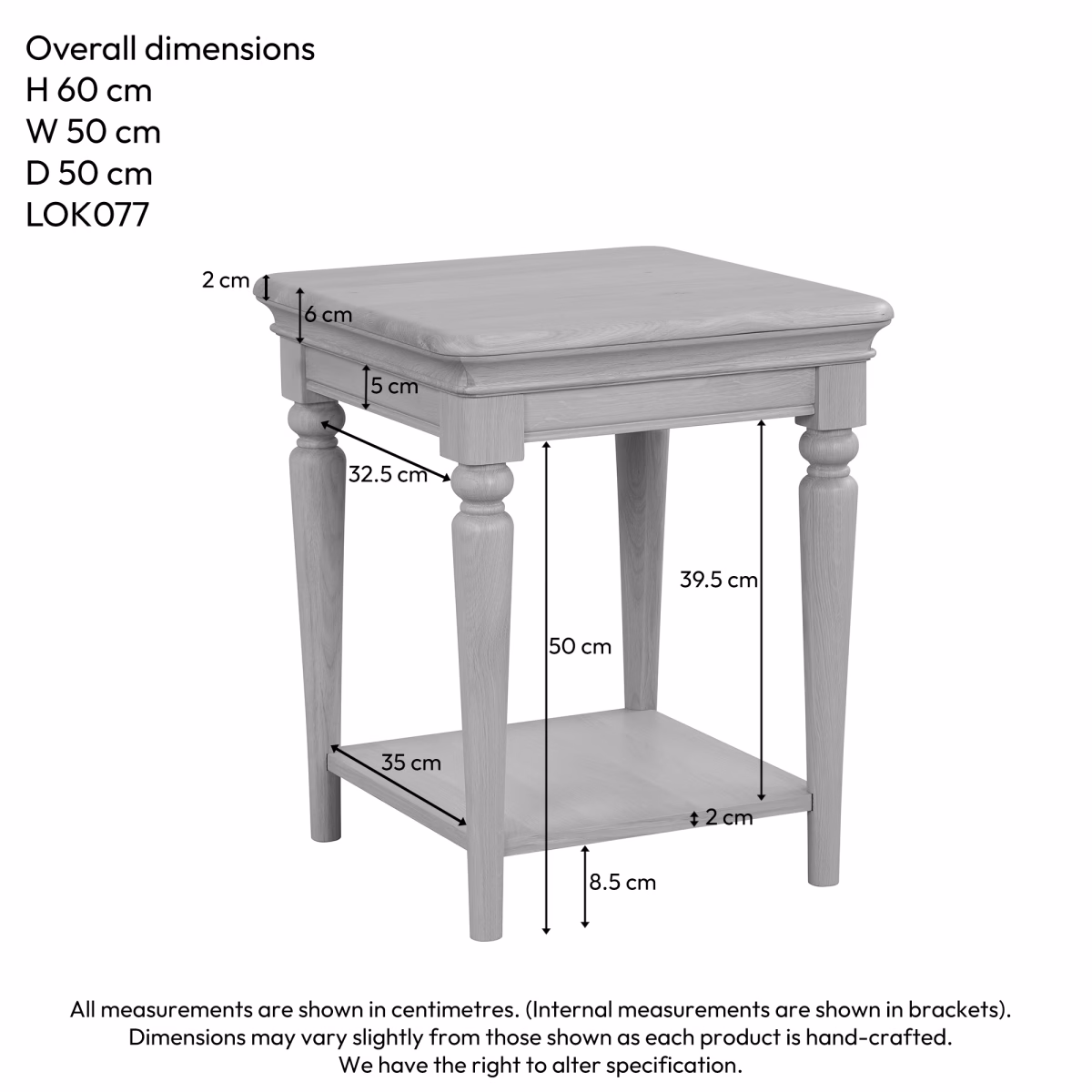 Overall dimensions
H 60 cm
W 50 cm
D 50 cm
LOK077

2 cm
6 cm
5 cm
32.5 cm
39.5 cm
50 cm
35 cm
2 cm
8.5 cm

All measurements are shown in centimetres. (Internal measurements are shown in brackets).
Dimensions may vary slightly from those shown as each product is hand-crafted.
We have the right to alter specification.