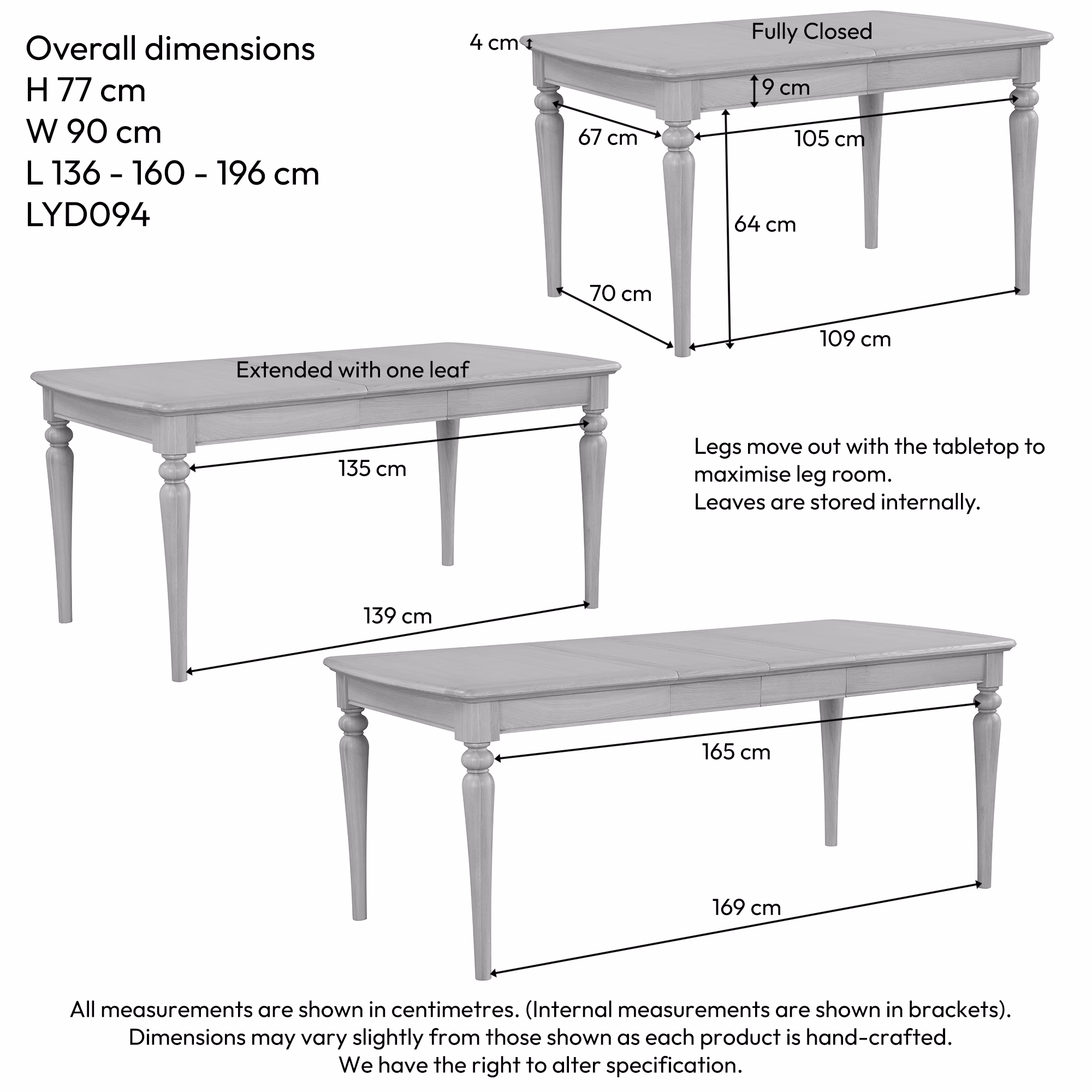 Overall dimensions
H 77 cm
W 90 cm
L 136 - 160 - 196 cm
LYD094

Fully Closed
4 cm
9 cm
67 cm
105 cm
64 cm
70 cm
109 cm

Extended with one leaf
135 cm
139 cm

Legs move out with the tabletop to maximise leg room.
Leaves are stored internally.

165 cm
169 cm

All measurements are shown in centimetres. (Internal measurements are shown in brackets).
Dimensions may vary slightly from those shown as each product is hand-crafted.
We have the right to alter specification.